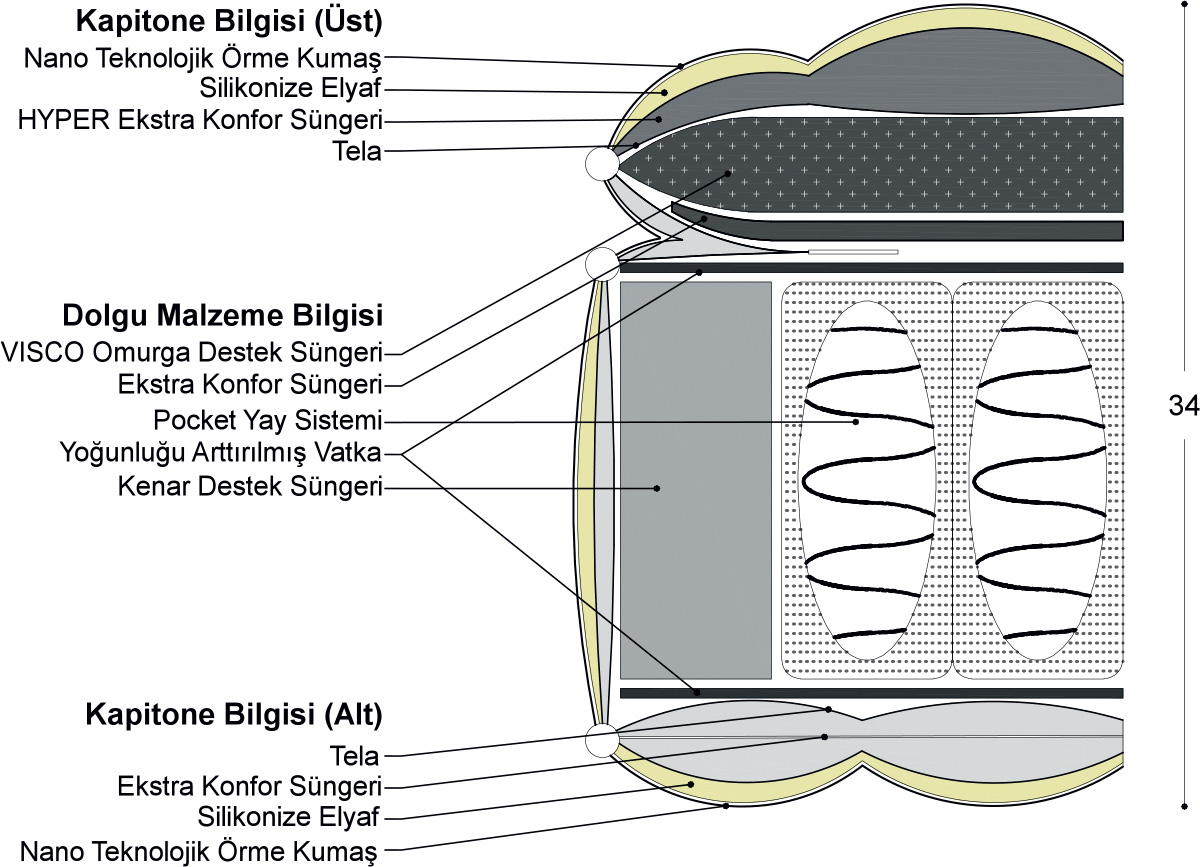 Kapitone Bilgisi (Üst)
Nano Teknolojik Örme Kumaş
Silikonize Elyaf
HYPER Ekstra Konfor Süngeri
Tela

Dolgu Malzeme Bilgisi
VISCO Omurga Destek Süngeri
Ekstra Konfor Süngeri
Pocket Yay Sistemi
Yoğunluğu Arttırılmış Vatka
Kenar Destek Süngeri

Kapitone Bilgisi (Alt)
Tela
Ekstra Konfor Süngeri
Silikonize Elyaf
Nano Teknolojik Örme Kumaş

34